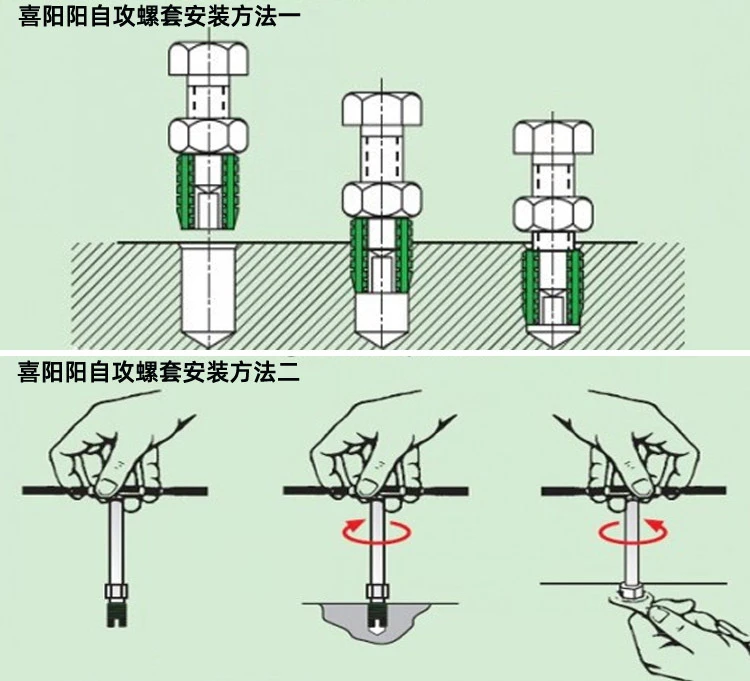 喜阳阳自攻螺套安装方法一

喜阳阳自攻螺套安装方法二